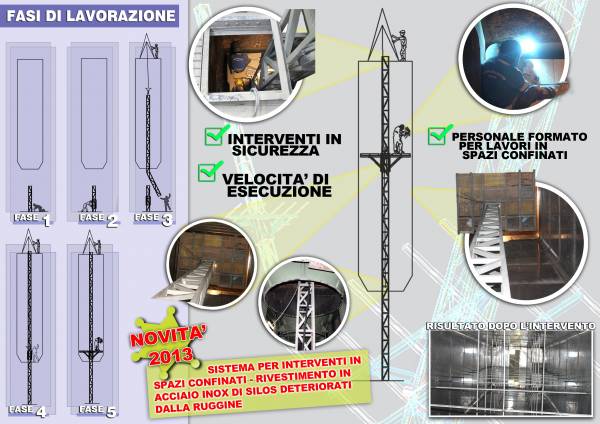 FASI DI LAVORAZIONE

FASE 1
FASE 2
FASE 3
FASE 4
FASE 5

INTERVENTI IN SICUREZZA

VELOCITA' DI ESECUZIONE

PERSONALE FORMATO PER LAVORI IN SPAZI CONFINATI

NOVITA' 2013

SISTEMA PER INTERVENTI IN SPAZI CONFINATI - RIVESTIMENTO IN ACCIAIO INOX DI SILOS DETERIORATI DALLA RUGGINE

RISULTATO DOPO L'INTERVENTO